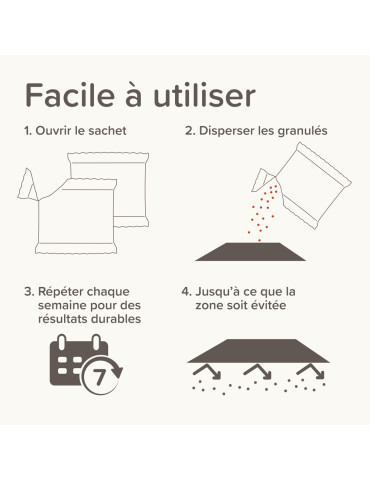 Facile à utiliser

1. Ouvrir le sachet

2. Disperser les granulés

3. Répéter chaque semaine pour des résultats durables

7

4. Jusqu'à ce que la zone soit évitée