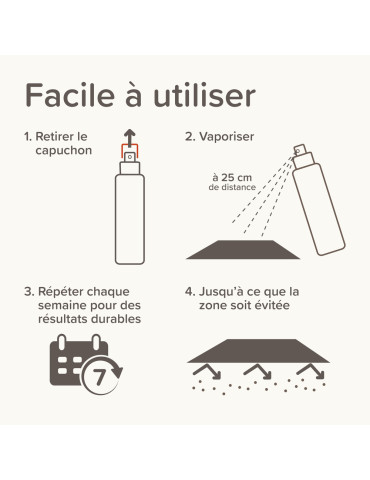 Facile à utiliser

1. Retirer le capuchon

2. Vaporiser

à 25 cm
de distance

3. Répéter chaque semaine pour des résultats durables

7

4. Jusqu'à ce que la zone soit évitée