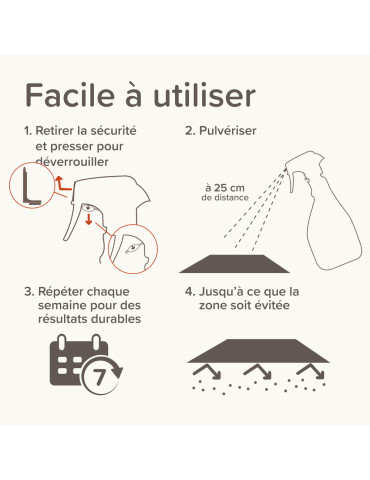 Facile à utiliser

1. Retirer la sécurité et presser pour déverrouiller

2. Pulvériser

à 25 cm de distance

3. Répéter chaque semaine pour des résultats durables

7

4. Jusqu'à ce que la zone soit évitée